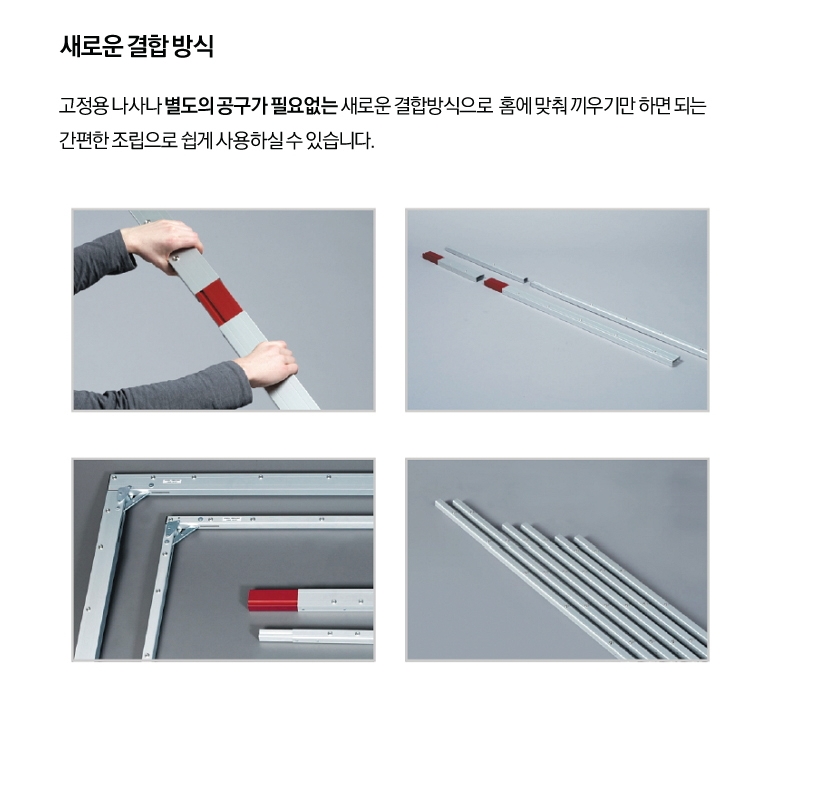 새로운 결합 방식

고정용 나사나 별도의 공구가 필요없는 새로운 결합방식으로 홈에 맞춰 끼우기만 하면 되는 간편한 조립으로 쉽게 사용하실 수 있습니다.